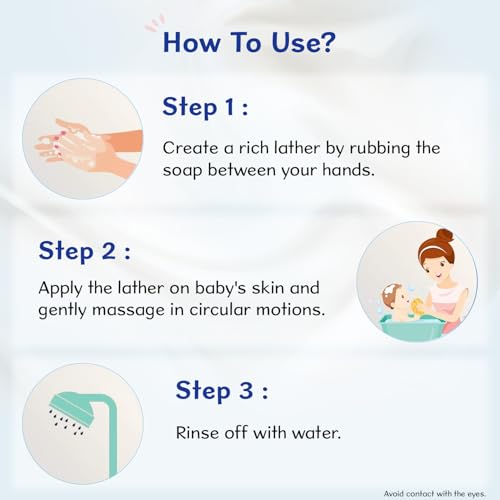 How To Use?

Step 1 :

Create a rich lather by rubbing the soap between your hands.

Step 2 :

Apply the lather on baby's skin and gently massage in circular motions.

Step 3 :

Rinse off with water.

Avoid contact with the eyes.