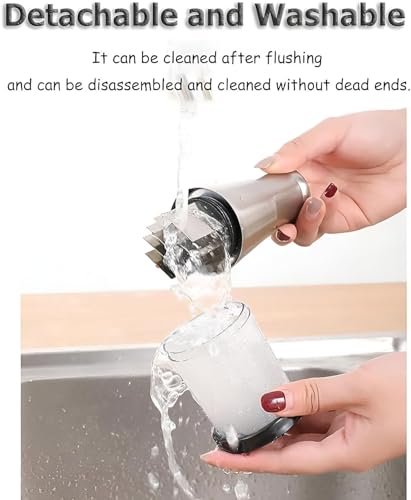 Detachable and Washable

It can be cleaned after flushing
and can be disassembled and cleaned without dead ends.