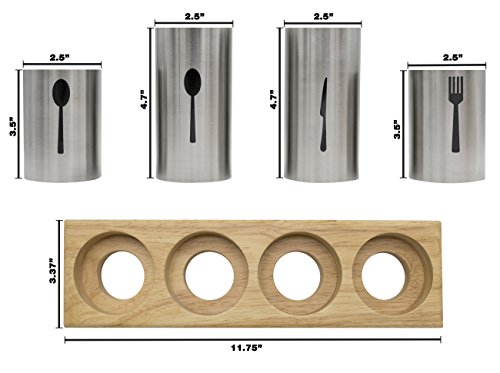 2.5"
3.5"
2.5"
4.7"
2.5"
4.7"
2.5"
3.5"
3.37"
11.75"