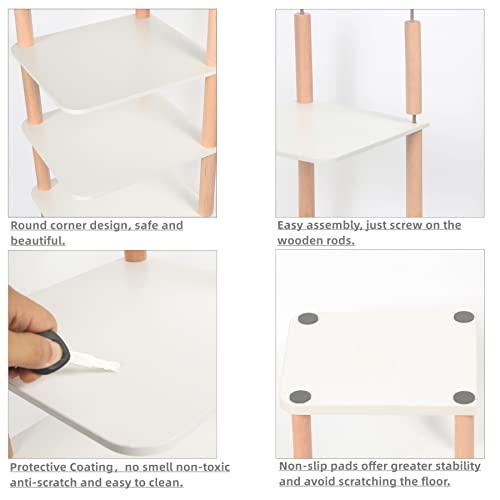 Round corner design, safe and beautiful.

Easy assembly, just screw on the wooden rods.

Protective Coating， no smell non-toxic anti-scratch and easy to clean.

Non-slip pads offer greater stability and avoid scratching the floor.