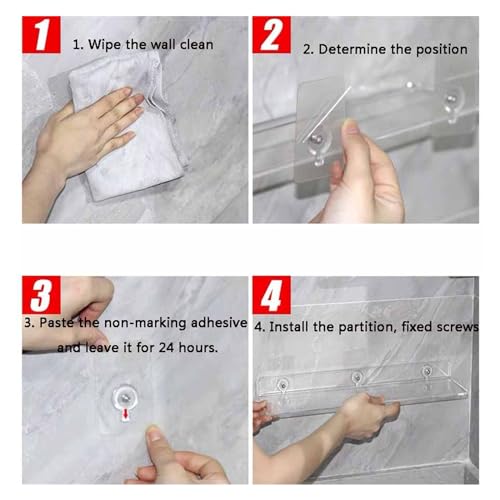 1
1. Wipe the wall clean

2
2. Determine the position

3
3. Paste the non-marking adhesive and leave it for 24 hours.

4
4. Install the partition, fixed screws