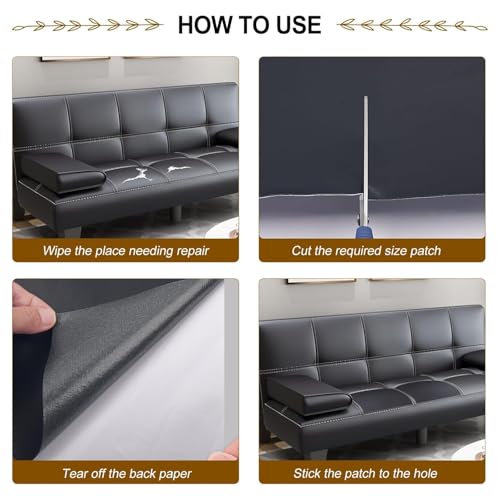 HOW TO USE

Wipe the place needing repair

Cut the required size patch

Tear off the back paper

Stick the patch to the hole