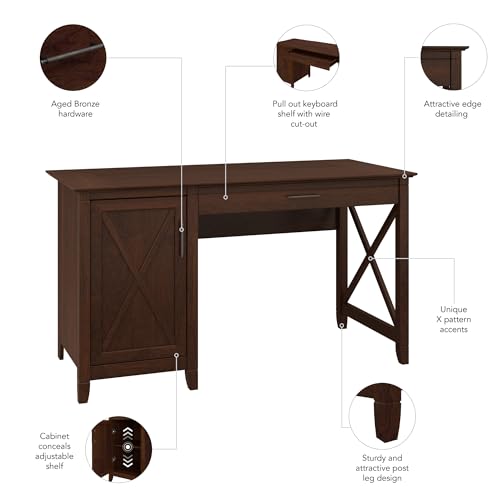 Aged Bronze hardware

Pull out keyboard shelf with wire cut-out

Attractive edge detailing

Unique X pattern accents

Cabinet conceals adjustable shelf

Sturdy and attractive post leg design