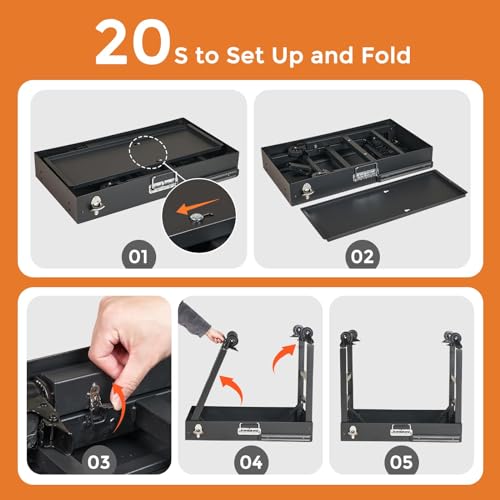 20S to Set Up and Fold

01

02

03

04

05