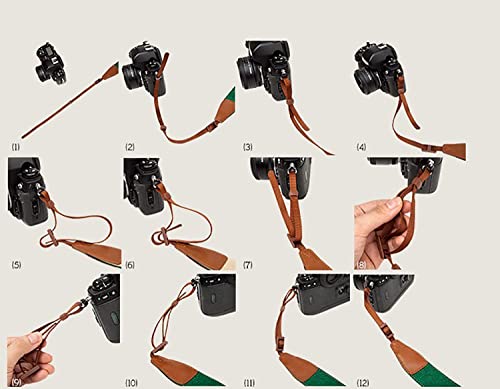 (1)
(2)
(3)
(4)
(5)
(6)
(7)
(8)
(9)
(10)
(11)
(12)