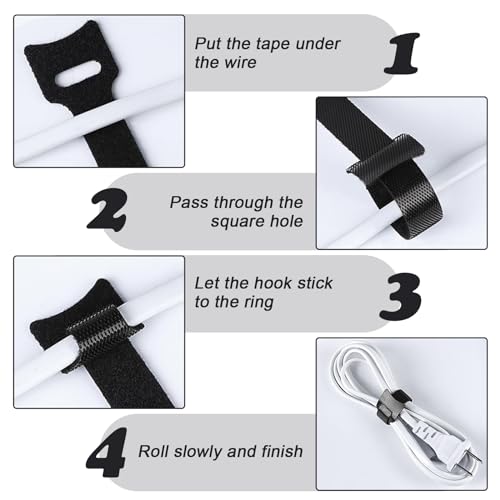 Put the tape under the wire

1

2

Pass through the square hole

Let the hook stick to the ring

3

4

Roll slowly and finish