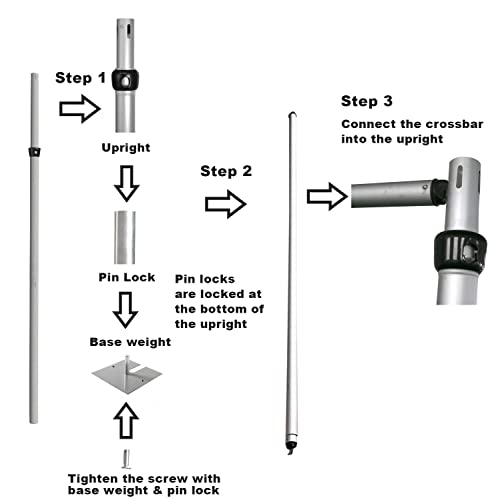 Step 1

Upright

Pin Lock

Pin locks are locked at the bottom of the upright

Base weight

Tighten the screw with base weight & pin lock

Step 2

Step 3

Connect the crossbar into the upright