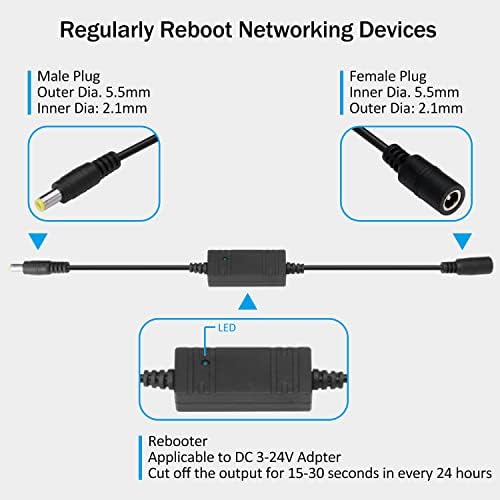 Regularly Reboot Networking Devices

Male Plug
Outer Dia. 5.5mm
Inner Dia: 2.1mm

Female Plug
Inner Dia. 5.5mm
Outer Dia: 2.1mm

LED

Rebooter
Applicable to DC 3-24V Adpter
Cut off the output for 15-30 seconds in every 24 hours