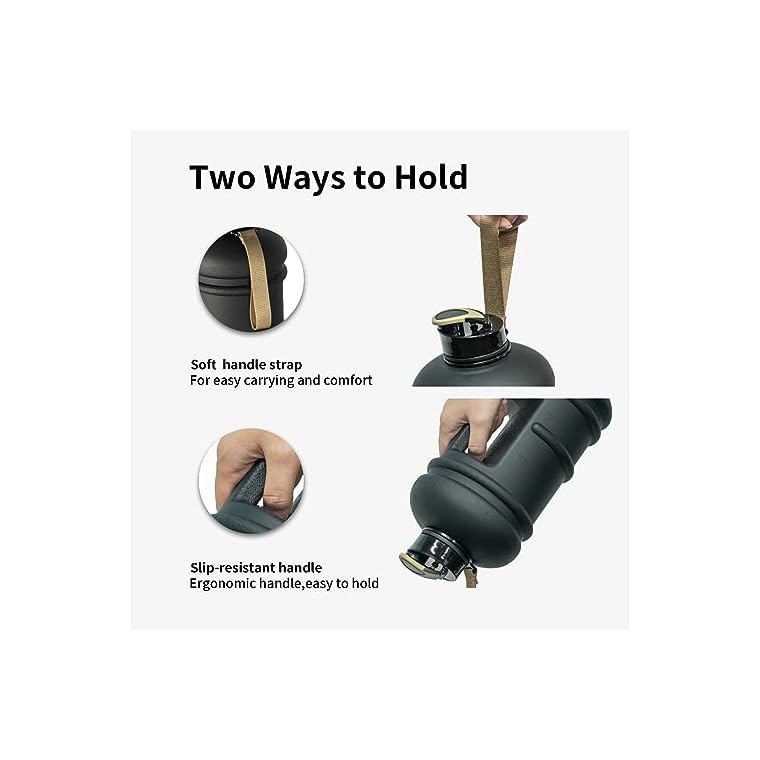 Two Ways to Hold

Soft handle strap
For easy carrying and comfort

Slip-resistant handle
Ergonomic handle,easy to hold