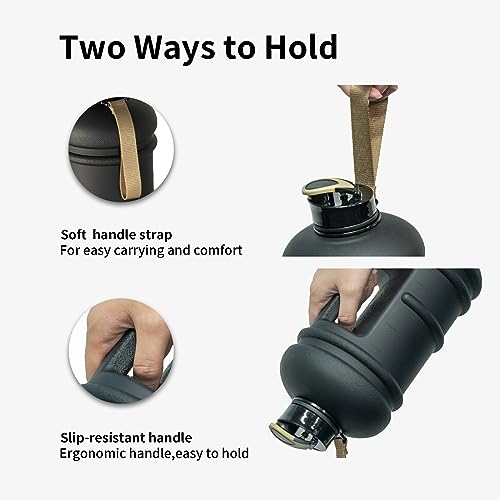 Two Ways to Hold

Soft handle strap
For easy carrying and comfort

Slip-resistant handle
Ergonomic handle,easy to hold