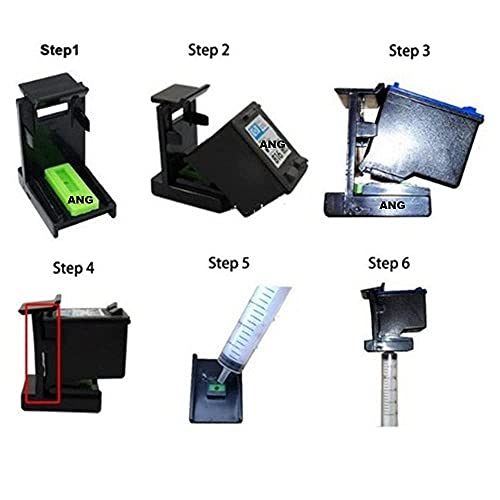 Step1

ANG

Step 2

ANG

Step 3

ANG

Step 4

Step 5

Step 6