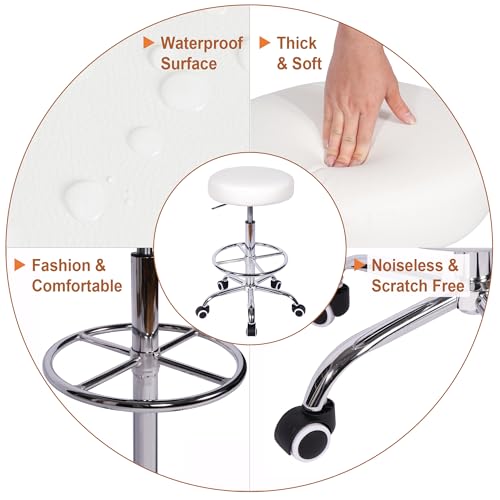 ▶ Waterproof Surface

▶ Thick & Soft

▶ Fashion & Comfortable

▶ Noiseless & Scratch Free