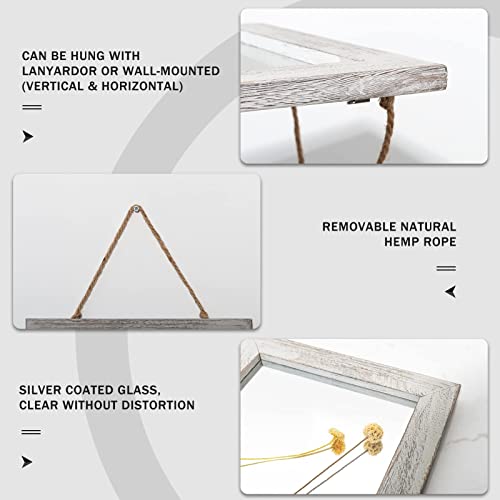 CAN BE HUNG WITH LANYARDOR OR WALL-MOUNTED (VERTICAL & HORIZONTAL)

REMOVABLE NATURAL HEMP ROPE

SILVER COATED GLASS, CLEAR WITHOUT DISTORTION