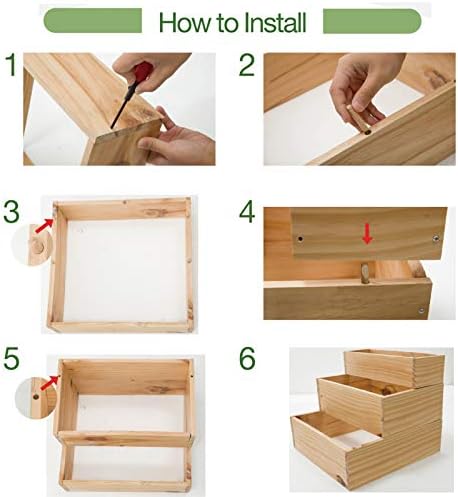 How to Install

1

2

3

4

5

6