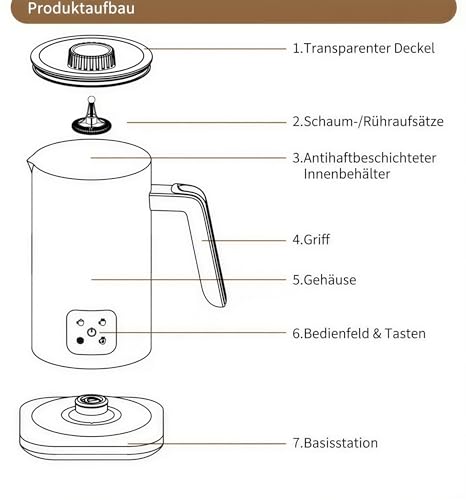 Produktaufbau

1.Transparenter Deckel

2.Schaum-/Rühraufsätze

3.Antihaftbeschichteter Innenbehälter

4.Griff

5.Gehäuse

6.Bedienfeld & Tasten

7.Basisstation