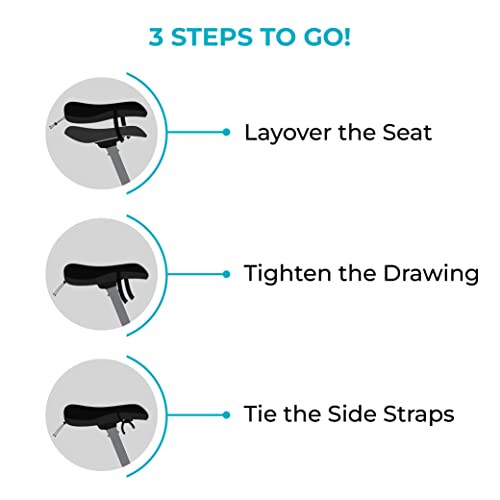 3 STEPS TO GO!

Layover the Seat

Tighten the Drawing

Tie the Side Straps