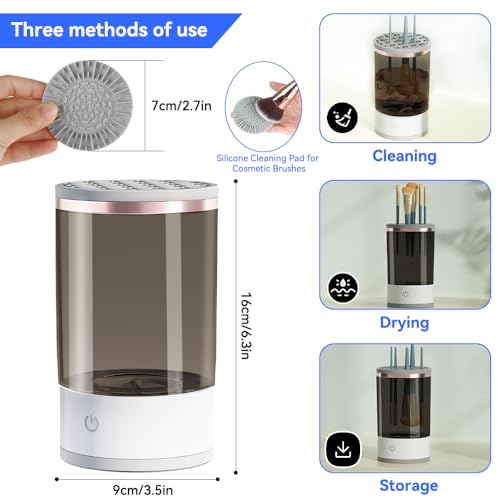 Three methods of use

7cm/2.7in

Silicone Cleaning Pad for Cosmetic Brushes

16cm/6.3in

9cm/3.5in

Cleaning

Drying

Storage