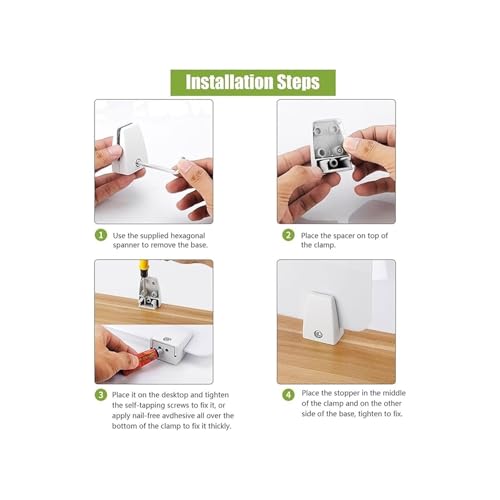 Installation Steps

1 Use the supplied hexagonal spanner to remove the base.

2 Place the spacer on top of the clamp.

3 Place it on the desktop and tighten the self-tapping screws to fix it, or apply nail-free avdhesive all over the bottom of the clamp to fix it thickly.

4 Place the stopper in the middle of the clamp and on the other side of the base, tighten to fix.