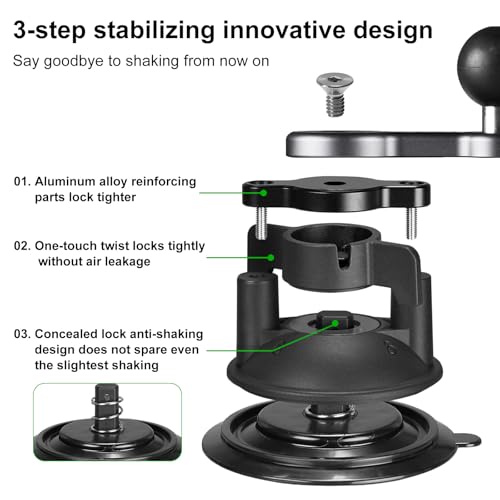 3-step stabilizing innovative design

Say goodbye to shaking from now on

01. Aluminum alloy reinforcing parts lock tighter

02. One-touch twist locks tightly without air leakage

03. Concealed lock anti-shaking design does not spare even the slightest shaking