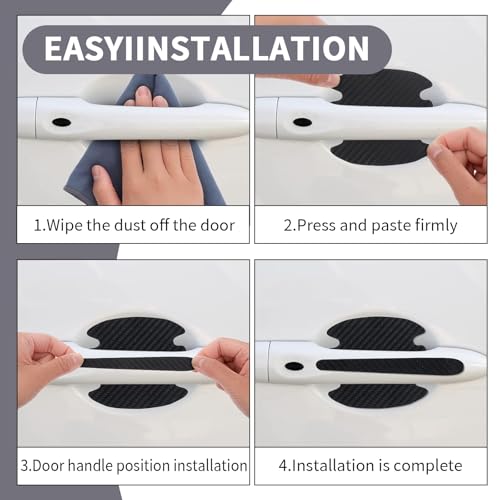 EASYIINSTALLATION

1.Wipe the dust off the door

2.Press and paste firmly

3.Door handle position installation

4.Installation is complete