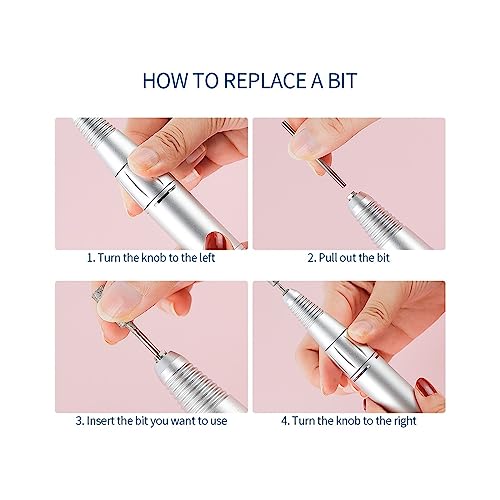 HOW TO REPLACE A BIT

1. Turn the knob to the left

2. Pull out the bit

3. Insert the bit you want to use

4. Turn the knob to the right