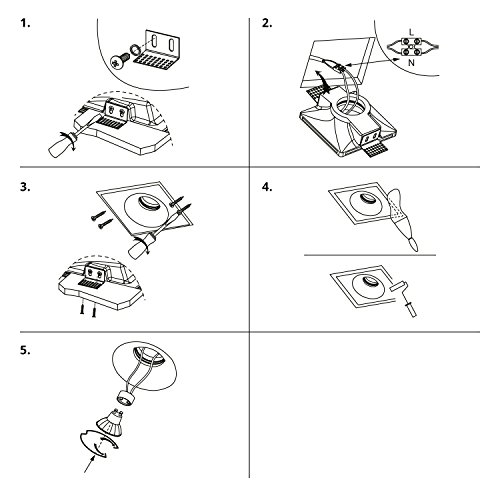 1.

2.

L

N

3.

4.

5.