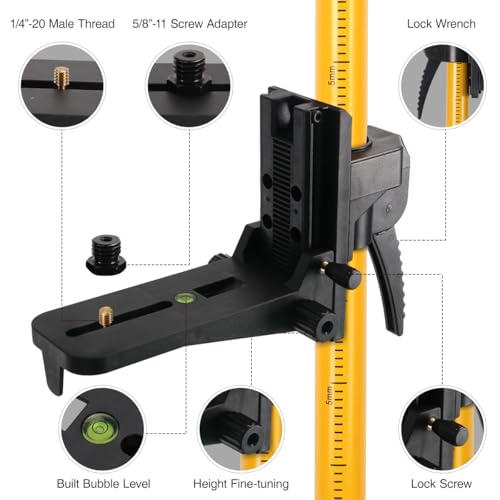 1/4"-20 Male Thread

5/8"-11 Screw Adapter

Lock Wrench

5mm

5mm

Built Bubble Level

Height Fine-tuning

Lock Screw