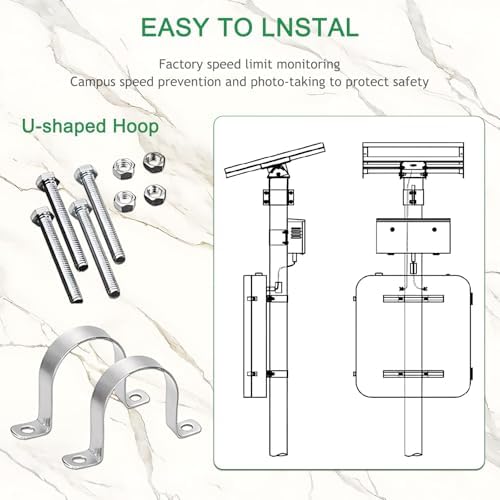 EASY TO LNSTAL

Factory speed limit monitoring
Campus speed prevention and photo-taking to protect safety

U-shaped Hoop