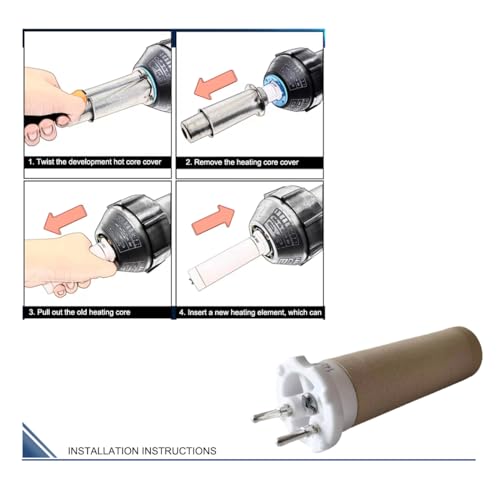 1. Twist the development hot core cover

2. Remove the heating core cover

3. Pull out the old heating core

4. Insert a new heating element, which can

INSTALLATION INSTRUCTIONS