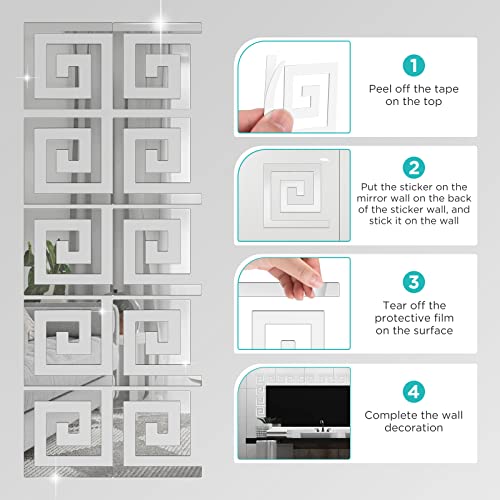 1
Peel off the tape on the top

2
Put the sticker on the mirror wall on the back of the sticker wall, and stick it on the wall

3
Tear off the protective film on the surface

4
Complete the wall decoration