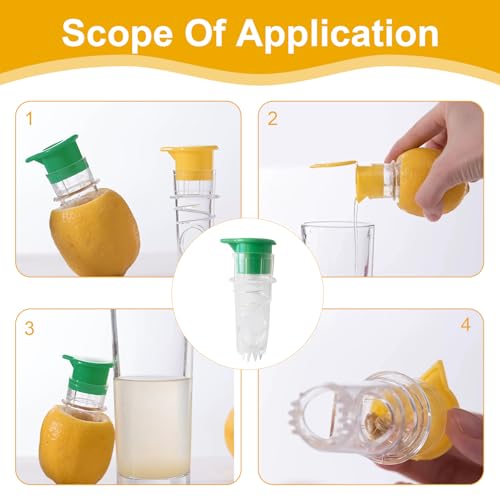 Scope Of Application

1

2

3

4