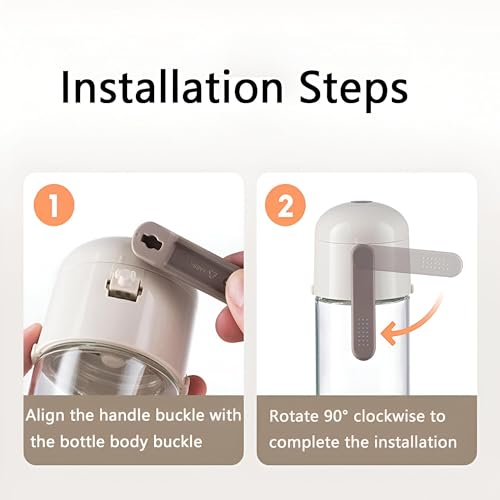 Installation Steps

1

Align the handle buckle with the bottle body buckle

2

Rotate 90° clockwise to complete the installation