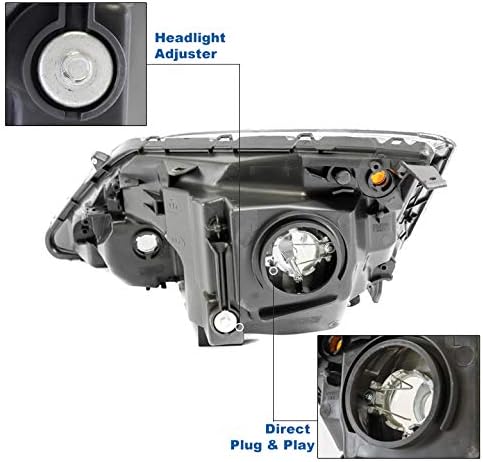 Headlight Adjuster

Direct Plug & Play