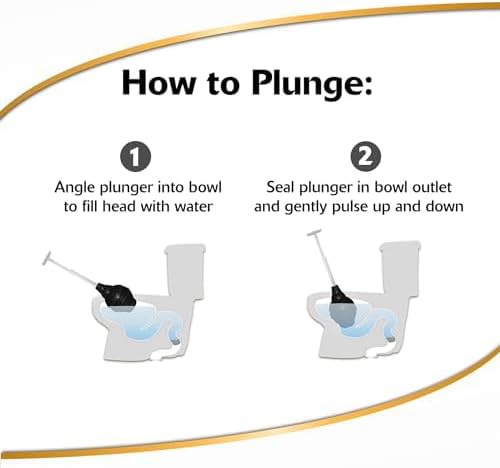 How to Plunge:

1
Angle plunger into bowl to fill head with water

2
Seal plunger in bowl outlet and gently pulse up and down