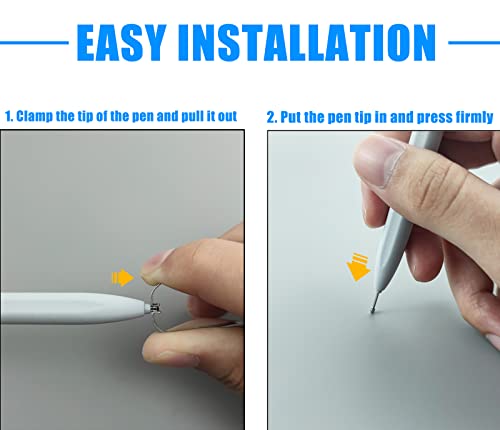 EASY INSTALLATION

1. Clamp the tip of the pen and pull it out

2. Put the pen tip in and press firmly