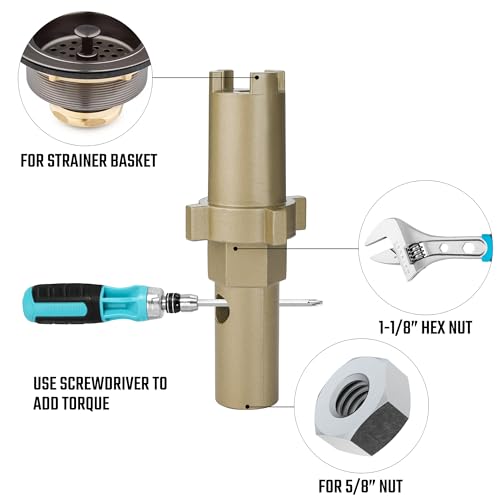 FOR STRAINER BASKET

1-1/8" HEX NUT

USE SCREWDRIVER TO ADD TORQUE

FOR 5/8" NUT