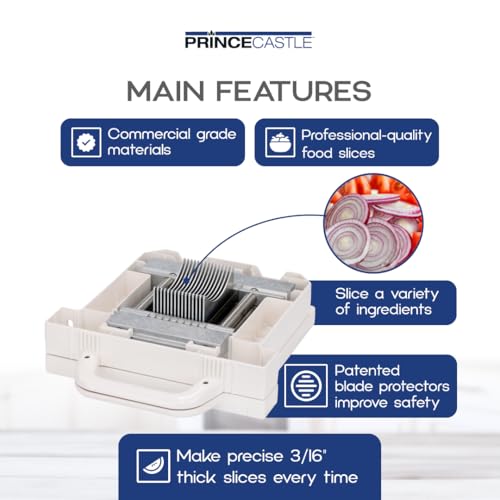 PRINCECASTLE

MAIN FEATURES

Commercial grade materials

Professional-quality food slices

Slice a variety of ingredients

Patented blade protectors improve safety

Make precise 3/16" thick slices every time