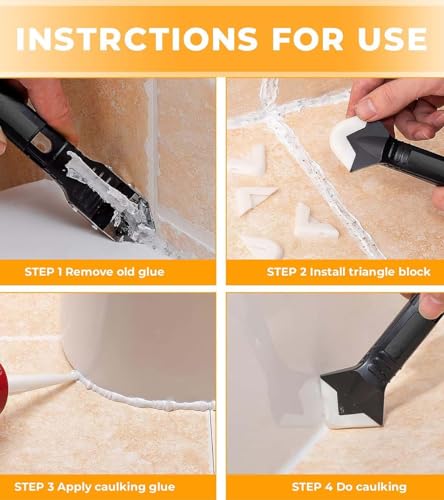 INSTRCTIONS FOR USE

STEP 1 Remove old glue

STEP 2 Install triangle block

STEP 3 Apply caulking glue

STEP 4 Do caulking