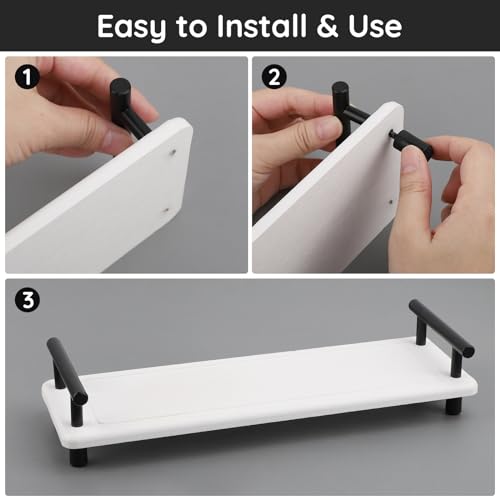 Easy to Install & Use

1

2

3