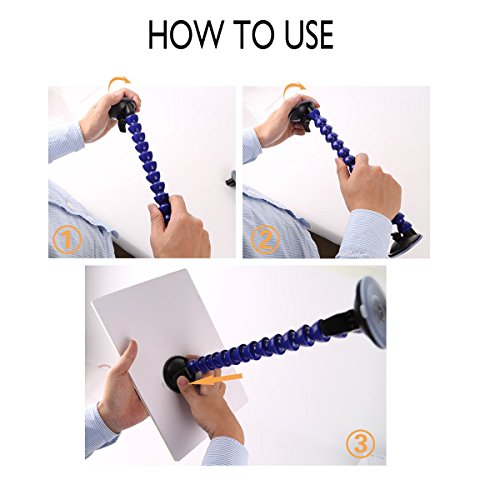 HOW TO USE

①

②

③