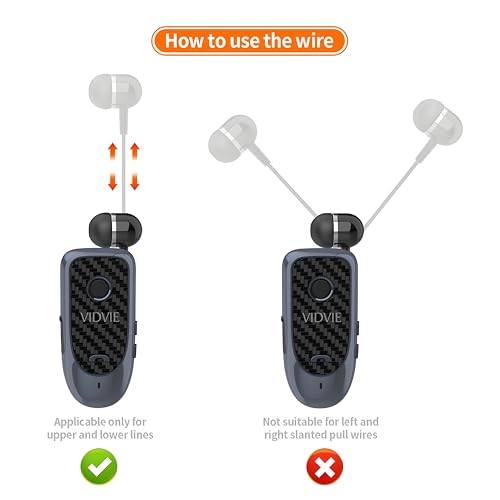 How to use the wire

VIDVIE

Applicable only for upper and lower lines

VIDVIE

Not suitable for left and right slanted pull wires