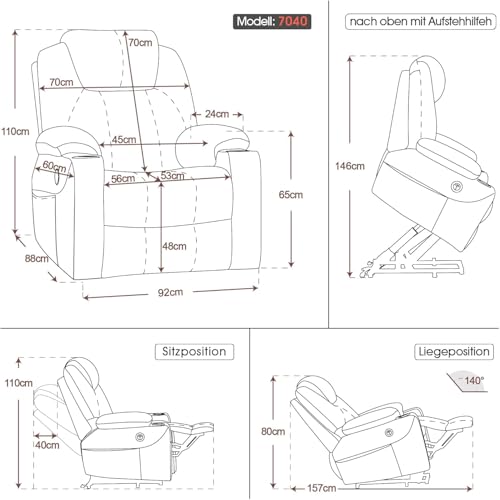 Modell: 7040

70cm
70cm
24cm
110cm
45cm
60cm
56cm
53cm
65cm
48cm
88cm
92cm

nach oben mit Aufstehhilfeh

146cm

Sitzposition

110cm
40cm

Liegeposition

140°
80cm
157cm