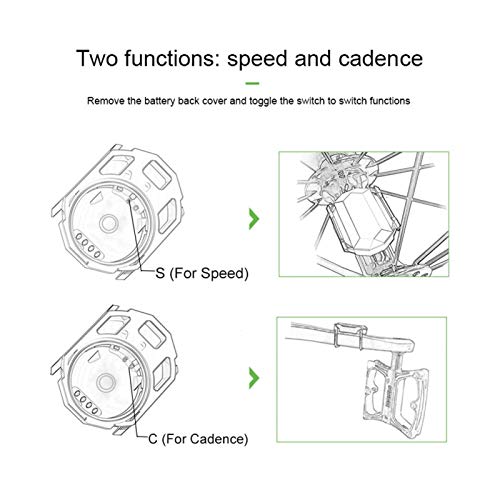 Two functions: speed and cadence

Remove the battery back cover and toggle the switch to switch functions

S (For Speed)

C (For Cadence)