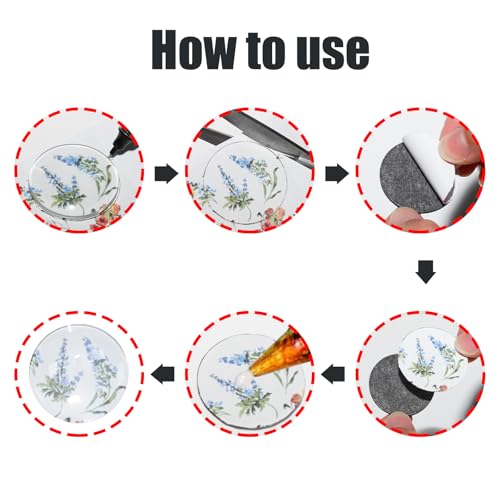 How to use