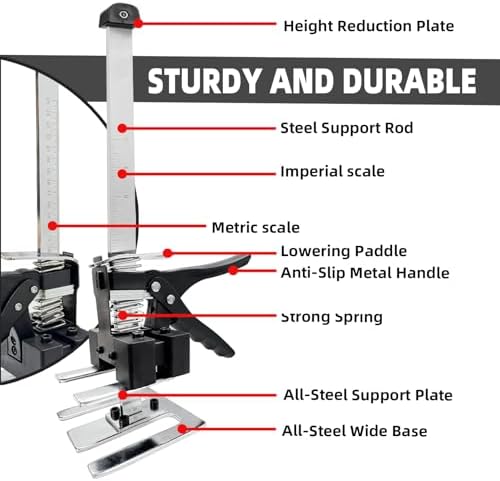 Height Reduction Plate

STURDY AND DURABLE

Steel Support Rod

Imperial scale

Metric scale

Lowering Paddle

Anti-Slip Metal Handle

Strong Spring

All-Steel Support Plate

All-Steel Wide Base