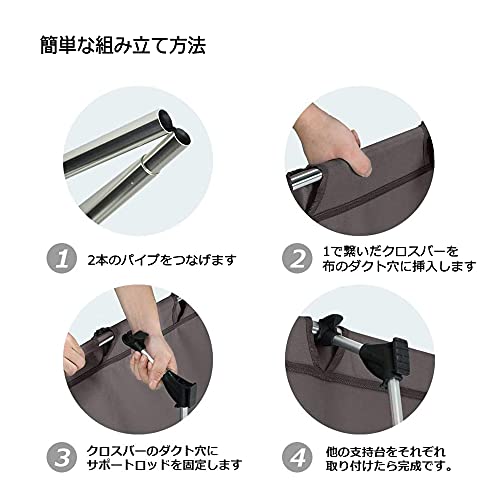 簡単な組み立て方法

1 2本のパイプをつなげます

2 1で繋いだクロスバーを布のダクト穴に挿入します

3 クロスバーのダクト穴にサポートロッドを固定します

4 他の支持台をそれぞれ取り付けたら完成です。