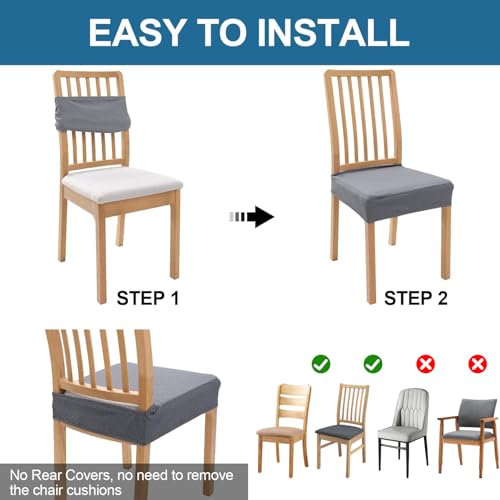 EASY TO INSTALL

STEP 1

STEP 2

No Rear Covers, no need to remove the chair cushions