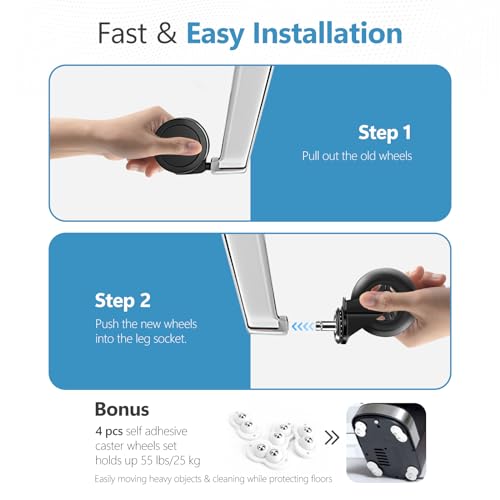 Fast & Easy Installation

Step 1
Pull out the old wheels

Step 2
Push the new wheels into the leg socket.

Bonus
4 pcs self adhesive caster wheels set holds up 55 lbs/25 kg

Easily moving heavy objects & cleaning while protecting floors