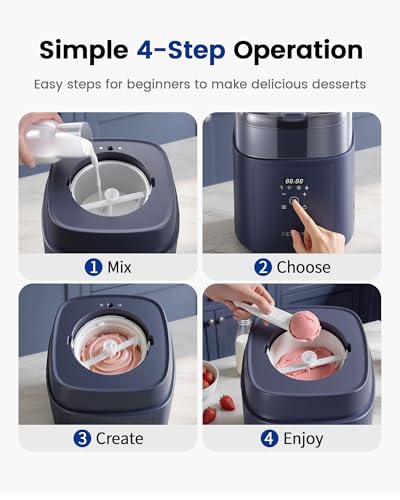 Simple 4-Step Operation

Easy steps for beginners to make delicious desserts

88:88

1 Mix

2 Choose

3 Create

4 Enjoy