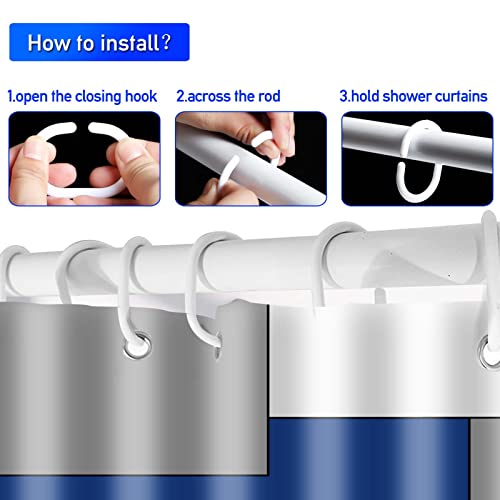 How to install?

1.open the closing hook

2.across the rod

3.hold shower curtains